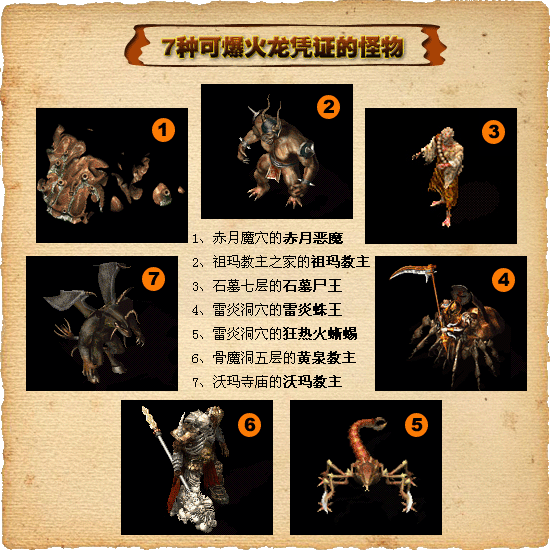 7种可爆火龙凭证的怪物

1

2

3

1、赤月魔穴的赤月恶魔
2、祖玛教主之家的祖玛教主
3、石墓七层的石墓尸王
4、雷炎洞穴的雷炎蛛王
5、雷炎洞穴的狂热火蜥蜴
6、骨魔洞五层的黄泉教主
7、沃玛寺庙的沃玛教主

7

4

6

5